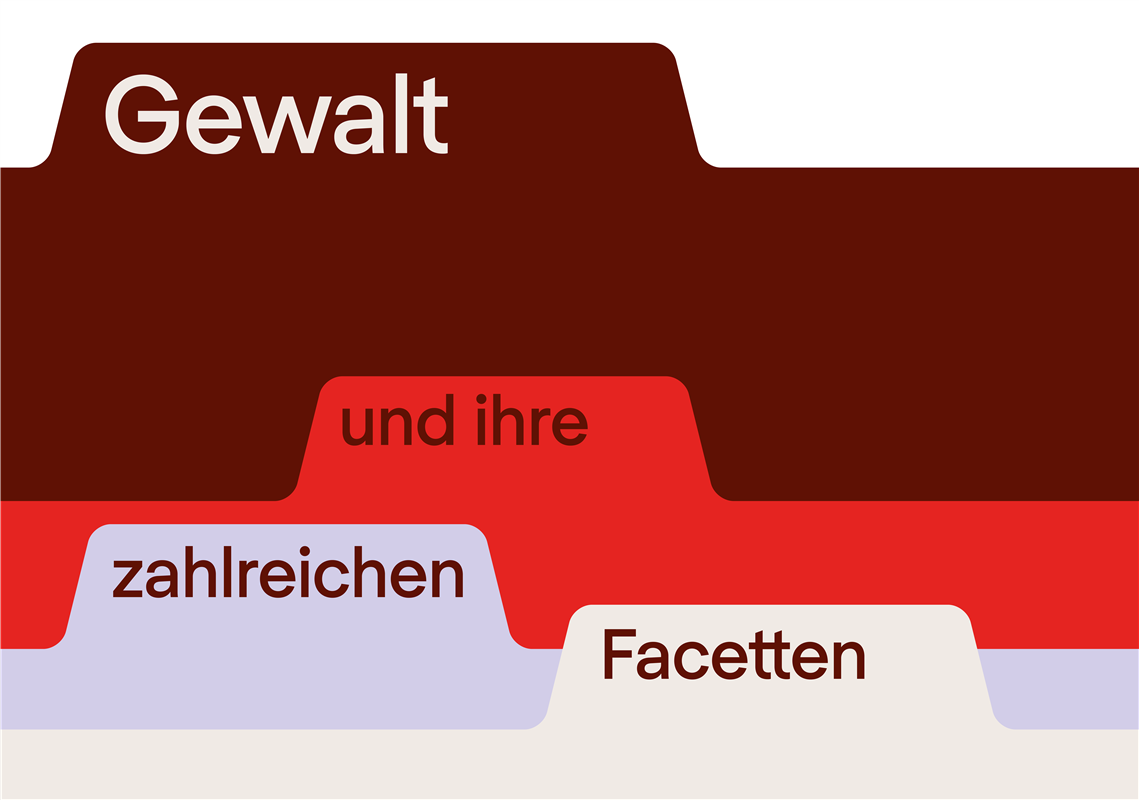 Gewalt

und ihre

zahlreichen

Facetten