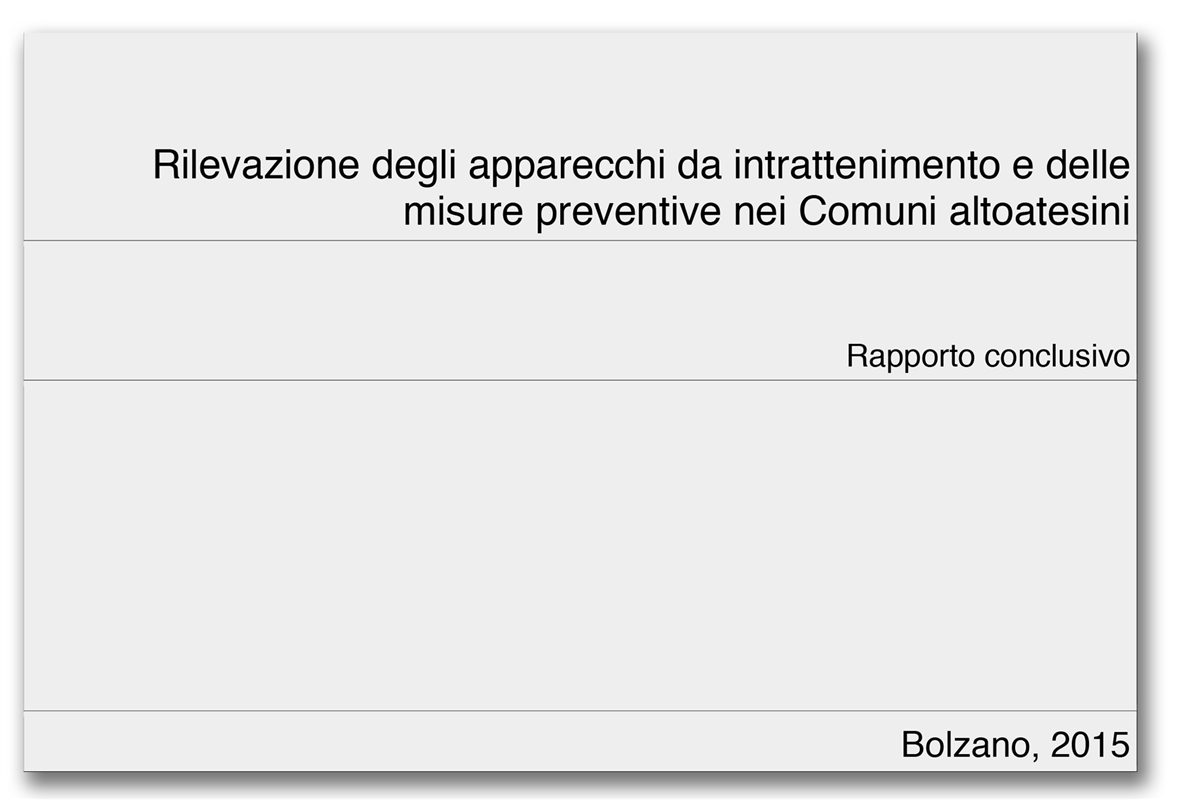 Rilevazione degli apparecchi da intrattenimento e delle misure preventive nei Comuni altoatesini

Rapporto conclusivo

Bolzano, 2015